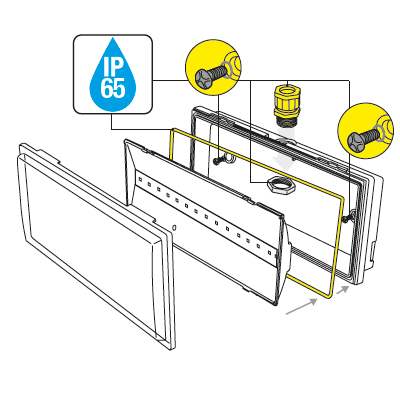 IP
65